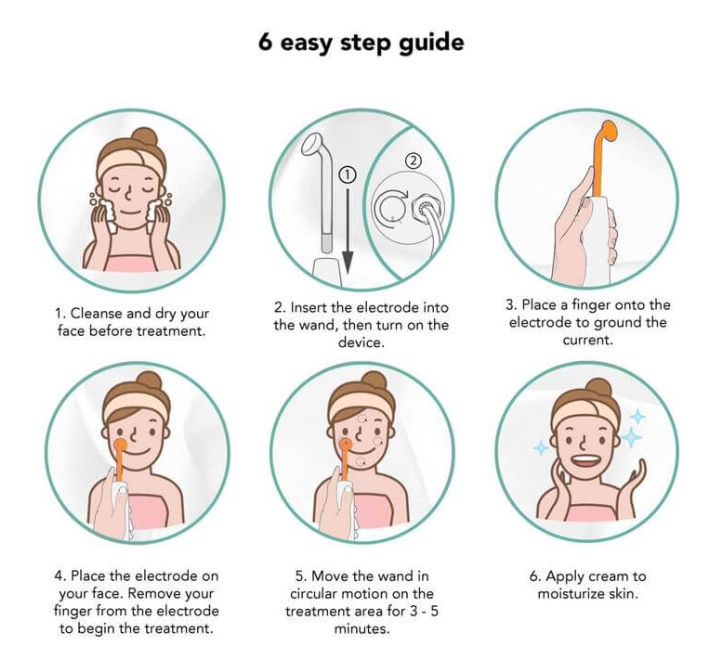 6 easy step guide

①

②

1. Cleanse and dry your face before treatment.

2. Insert the electrode into the wand, then turn on the device.

3. Place a finger onto the electrode to ground the current.

4. Place the electrode on your face. Remove your finger from the electrode to begin the treatment.

5. Move the wand in circular motion on the treatment area for 3 - 5 minutes.

6. Apply cream to moisturize skin.